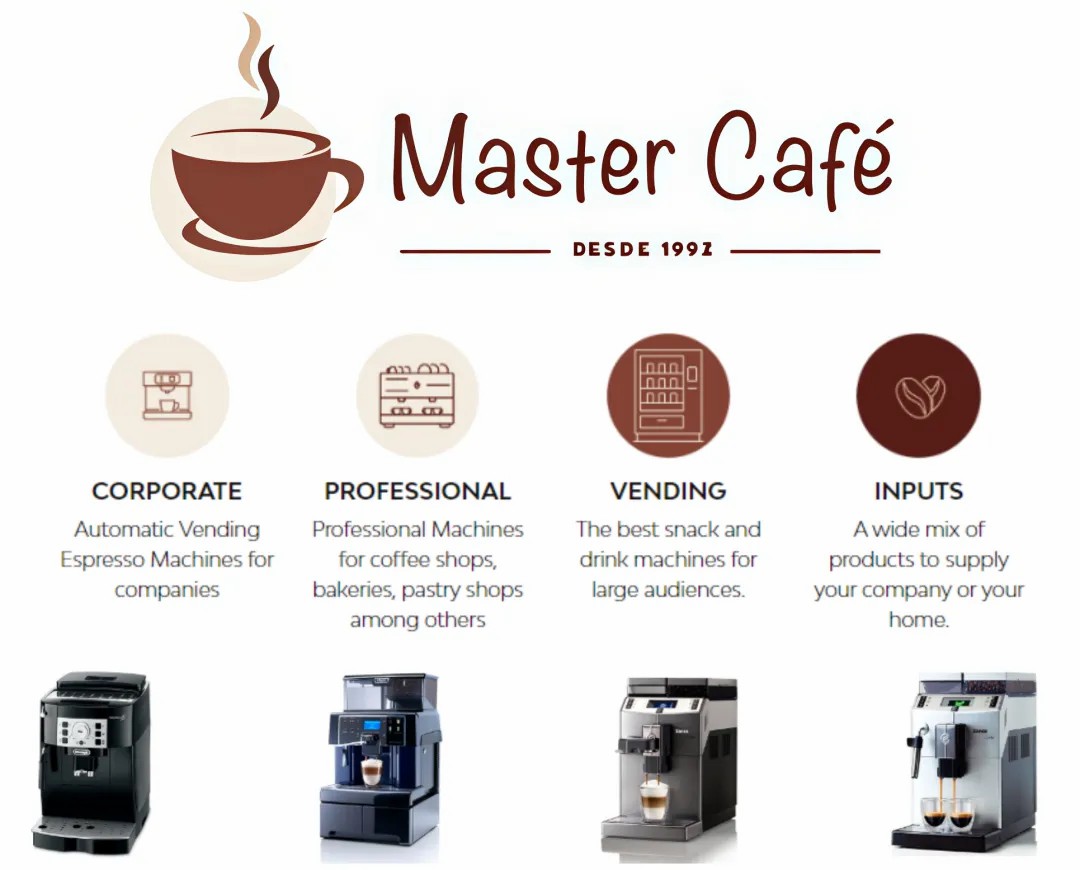 Master Café

DESDE 1992

CORPORATE
Automatic Vending Espresso Machines for companies

PROFESSIONAL
Professional Machines for coffee shops, bakeries, pastry shops among others

VENDING
The best snack and drink machines for large audiences.

INPUTS
A wide mix of products to supply your company or your home.